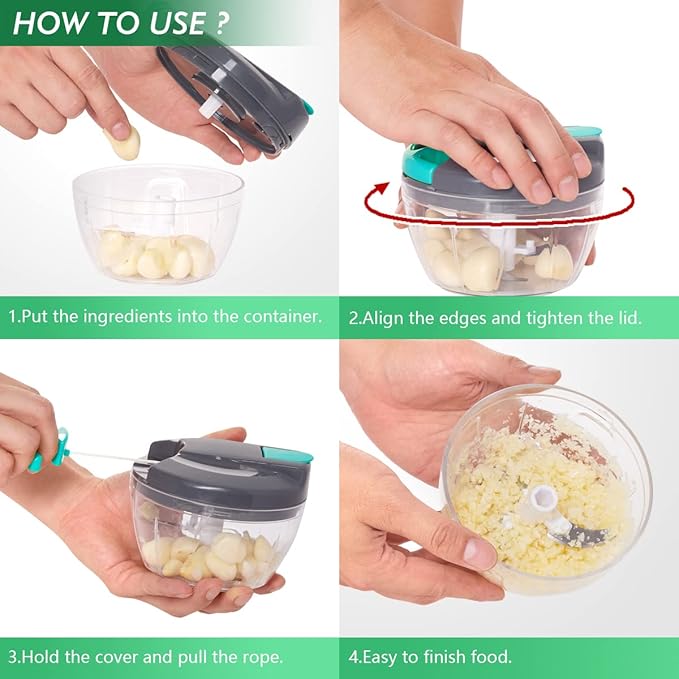 HOW TO USE ?

1.Put the ingredients into the container.

2.Align the edges and tighten the lid.

3.Hold the cover and pull the rope.

4.Easy to finish food.